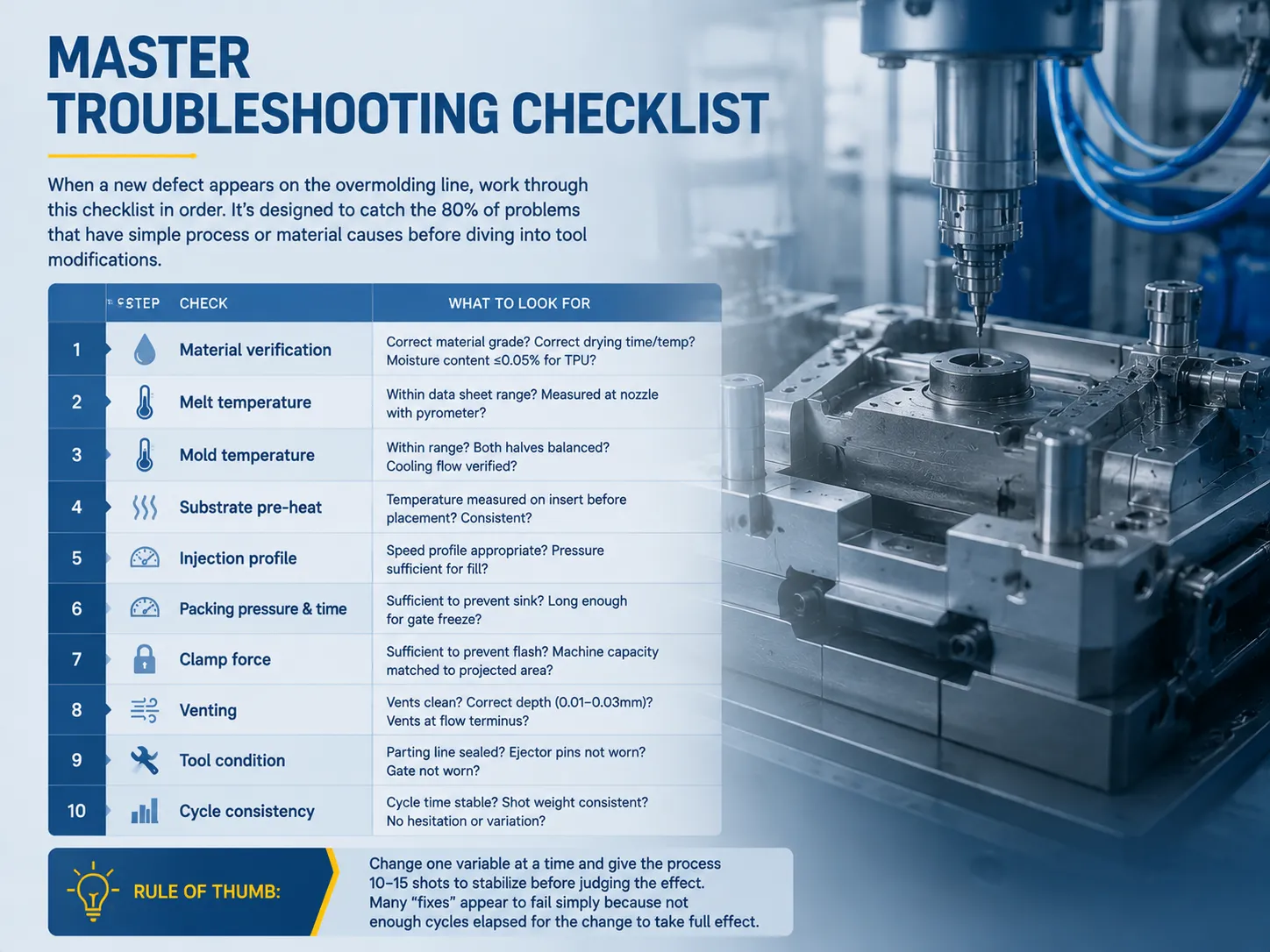 MASTER TROUBLESHOOTING CHECKLIST

When a new defect appears on the overmolding line, work through this checklist in order. It's designed to catch the 80% of problems that have simple process or material causes before diving into tool modifications.

| STEP | CHECK | WHAT TO LOOK FOR |
|---|---|---|
| 1 | Material verification | Correct material grade? Correct drying time/temp? Moisture content ≤0.05% for TPU? |
| 2 | Melt temperature | Within data sheet range? Measured at nozzle with pyrometer? |
| 3 | Mold temperature | Within range? Both halves balanced? Cooling flow verified? |
| 4 | Substrate pre-heat | Temperature measured on insert before placement? Consistent? |
| 5 | Injection profile | Speed profile appropriate? Pressure sufficient for fill? |
| 6 | Packing pressure & time | Sufficient to prevent sink? Long enough for gate freeze? |
| 7 | Clamp force | Sufficient to prevent flash? Machine capacity matched to projected area? |
| 8 | Venting | Vents clean? Correct depth (0.01–0.03mm)? Vents at flow terminus? |
| 9 | Tool condition | Parting line sealed? Ejector pins not worn? Gate not worn? |
| 10 | Cycle consistency | Cycle time stable? Shot weight consistent? No hesitation or variation? |

RULE OF THUMB:

Change one variable at a time and give the process 10–15 shots to stabilize before judging the effect. Many "fixes" appear to fail simply because not enough cycles elapsed for the change to take full effect.